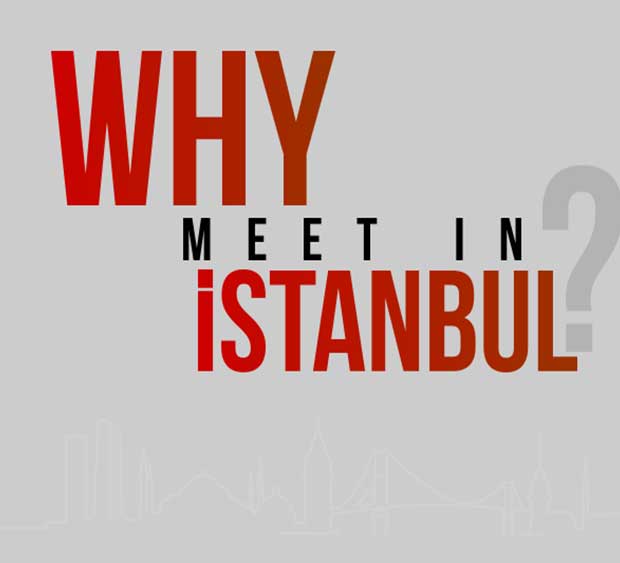 WHY
MEET IN
İSTANBUL
?